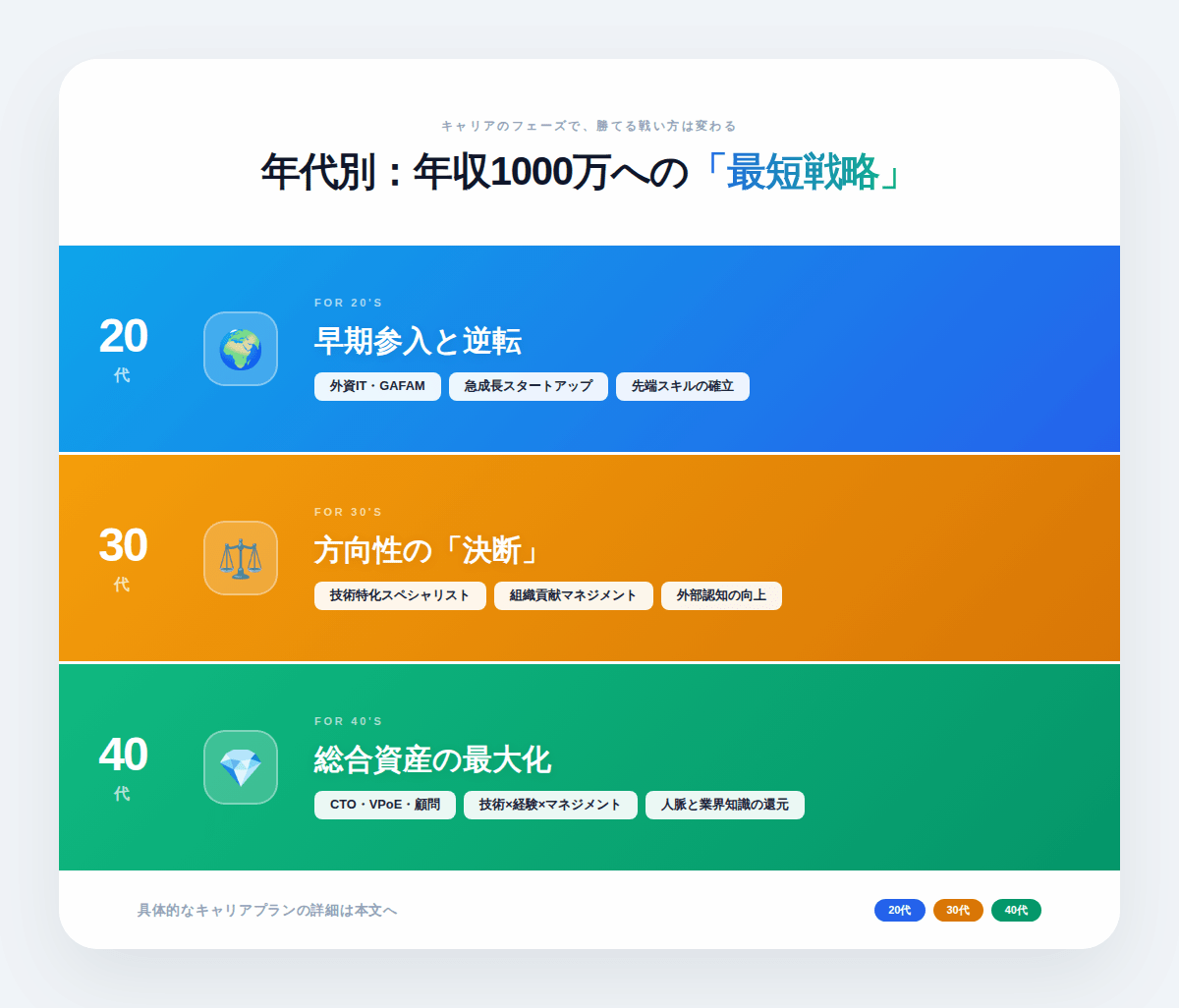 キャリアのフェーズで、勝てる戦い方は変わる

年代別：年収1000万への「最短戦略」

20
代

FOR 20'S

早期参入と逆転

外資IT・GAFAM
急成長スタートアップ
先端スキルの確立

30
代

FOR 30'S

方向性の「決断」

技術特化スペシャリスト
組織貢献マネジメント
外部認知の向上

40
代

FOR 40'S

総合資産の最大化

CTO・VPoE・顧問
技術×経験×マネジメント
人脈と業界知識の還元

具体的なキャリアプランの詳細は本文へ

20代
30代
40代